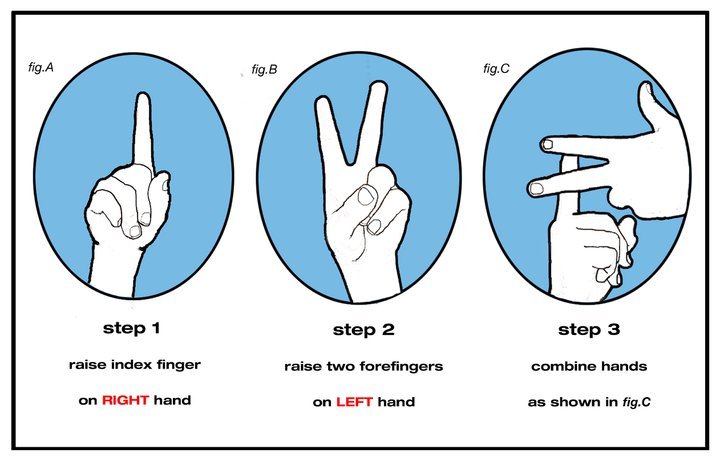 fig.A

step 1

raise index finger

on RIGHT hand

fig.B

step 2

raise two forefingers

on LEFT hand

fig.C

step 3

combine hands

as shown in fig.C